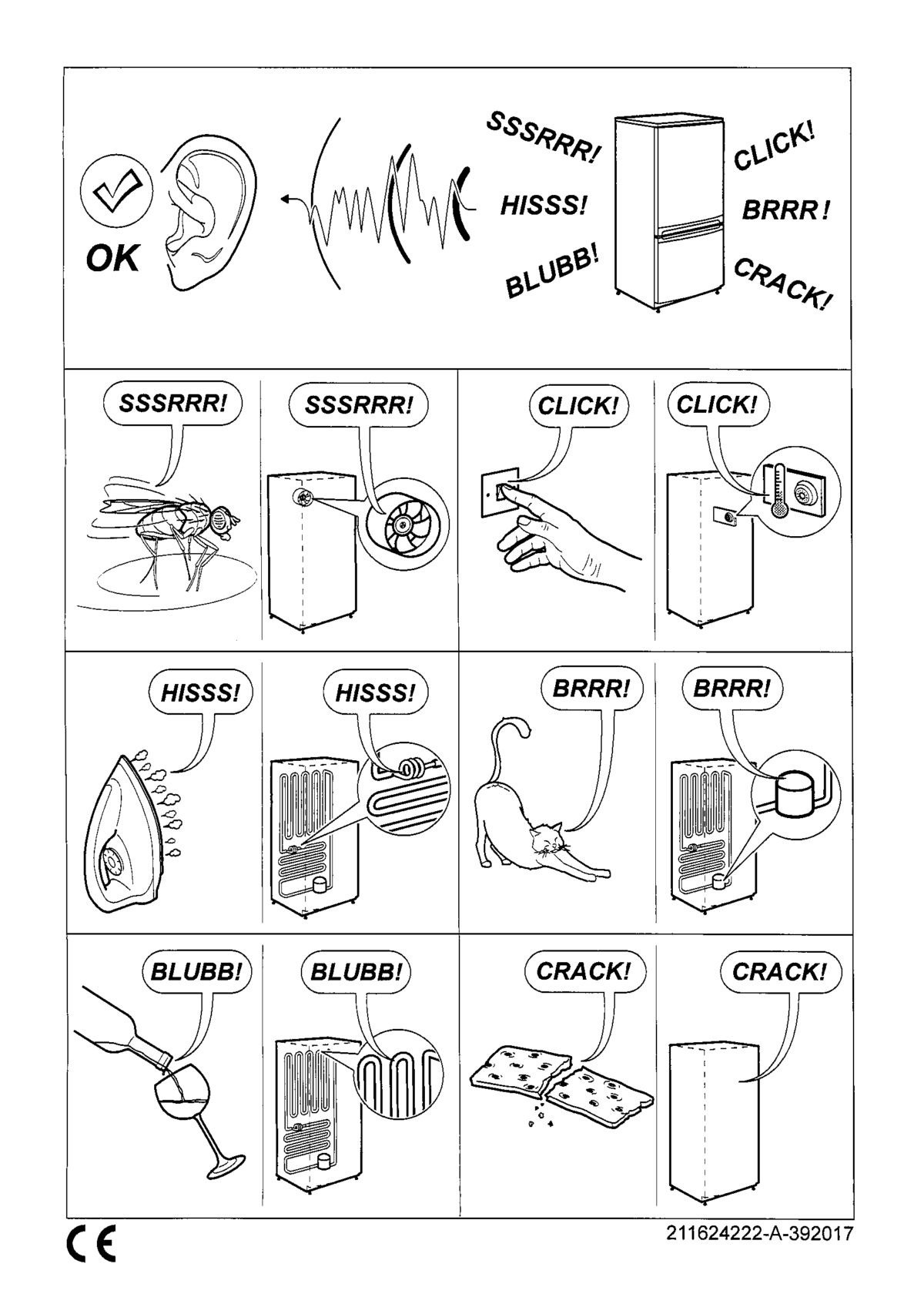 OK

SSSRRR!
HISSS!
BLUBB!
CLICK!
BRRR!
CRACK!

SSSRRR!
SSSRRR!
CLICK!
CLICK!

HISSS!
HISSS!
BRRR!
BRRR!

BLUBB!
BLUBB!
CRACK!
CRACK!

CE
211624222-A-392017